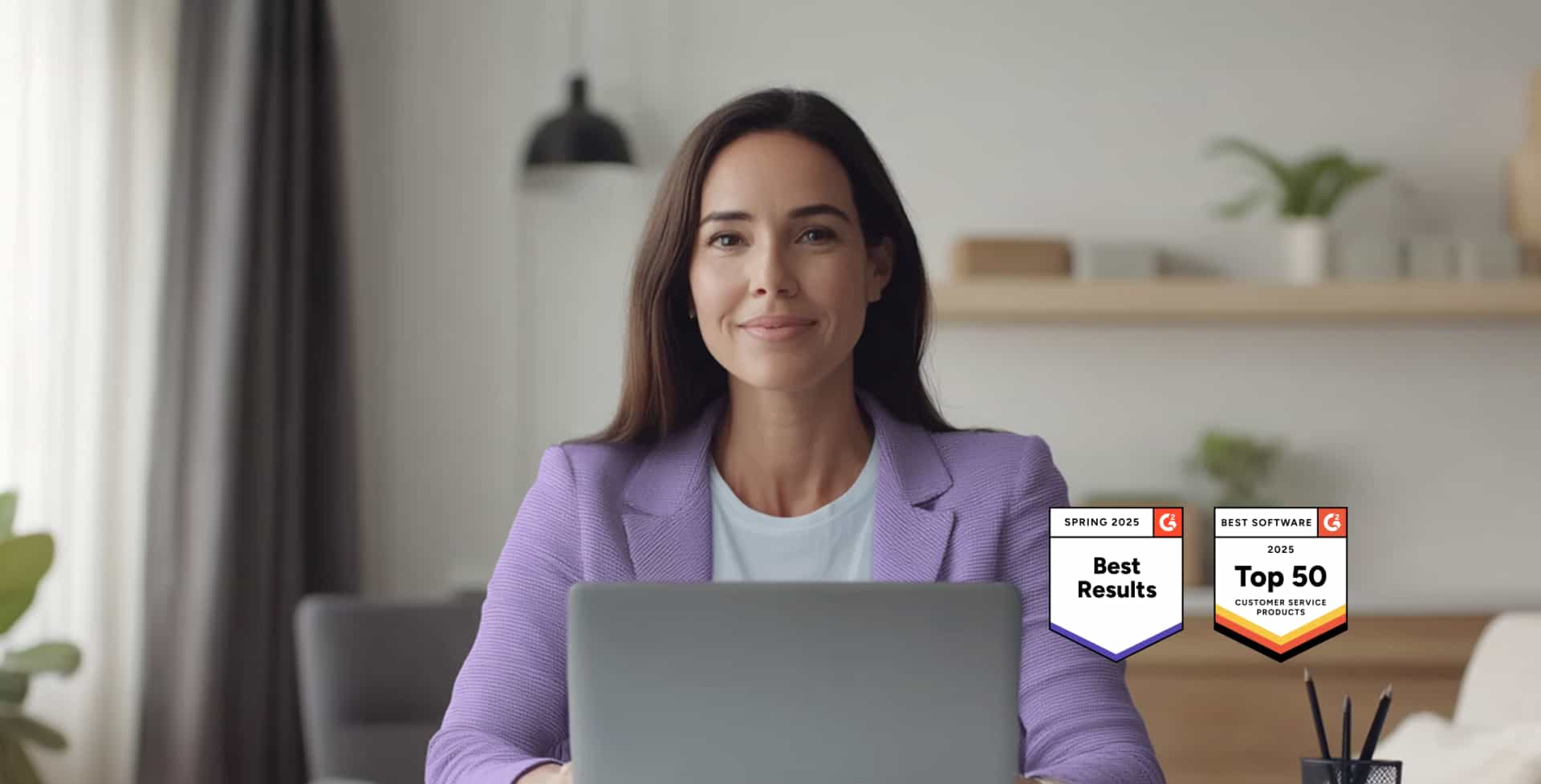 SPRING 2025
G2
Best Results

BEST SOFTWARE
G2
2025
Top 50
CUSTOMER SERVICE PRODUCTS